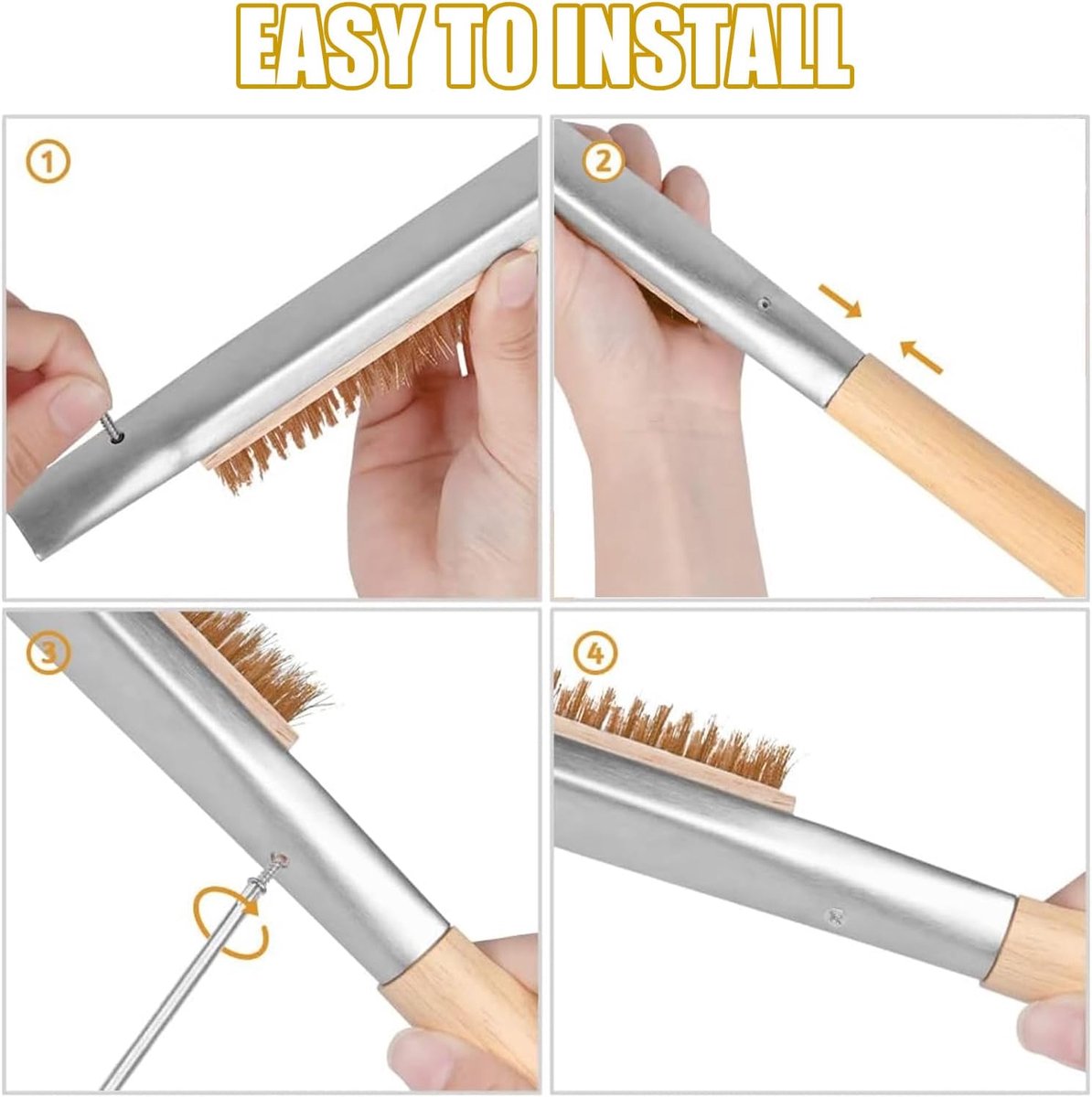 EASY TO INSTALL

1

2

3

4